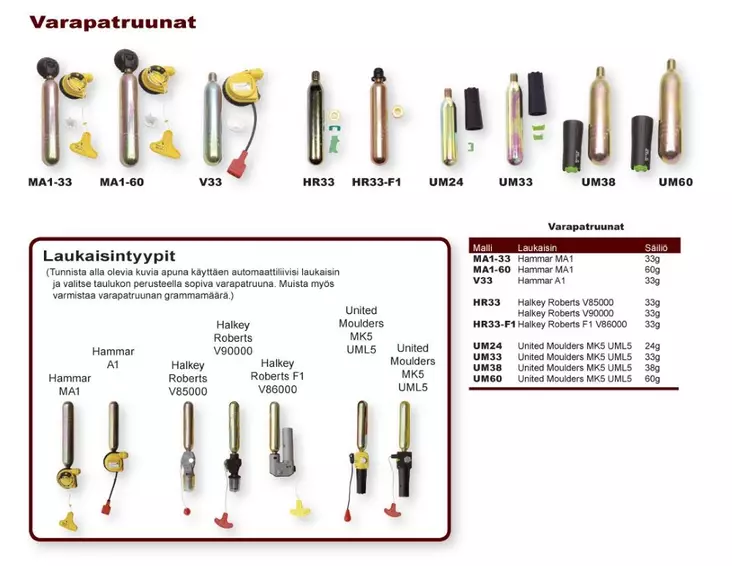 Varapatruunat

MA1-33 MA1-60 V33 HR33 HR33-F1 UM24 UM33 UM38 UM60

Laukaisintyypit

(Tunnista alla olevia kuvia apuna käyttäen automaattiliivisi laukaisin ja valitse taulukon perusteella sopiva varapatruuna. Muista myös varmistaa varapatruunan grammamäärä.)

Hammar MA1

Hammar A1

Halkey Roberts V85000

Halkey Roberts V90000

Halkey Roberts F1 V86000

United Moulders MK5 UML5

United Moulders MK5 UML5

Varapatruunat

| Malli | Laukaisin | Säiliö |
|---|---|---|
| MA1-33 | Hammar MA1 | 33g |
| MA1-60 | Hammar MA1 | 60g |
| V33 | Hammar A1 | 33g |
| HR33 | Halkey Roberts V85000 | 33g |
| | Halkey Roberts V90000 | 33g |
| HR33-F1 | Halkey Roberts F1 V86000 | 33g |
| UM24 | United Moulders MK5 UML5 | 24g |
| UM33 | United Moulders MK5 UML5 | 33g |
| UM38 | United Moulders MK5 UML5 | 38g |
| UM60 | United Moulders MK5 UML5 | 60g |