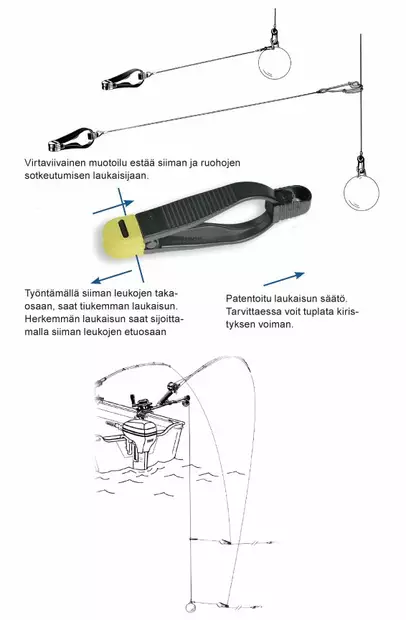 Virtaviivainen muotoilu estää siiman ja ruohojen sotkeutumisen laukaisijaan.

Työntämällä siiman leukojen takaosaan, saat tiukemman laukaisun. Herkemmän laukaisun saat sijoittamalla siiman leukojen etuosaan

Patentoitu laukaisun säätö. Tarvittaessa voit tuplata kiristyksen voiman.